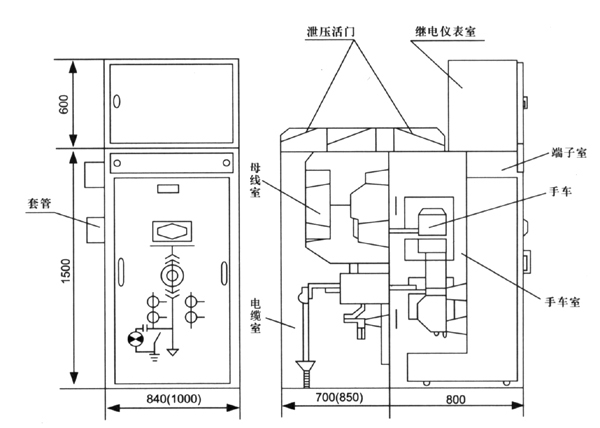 泄压活门
继电仪表室
600
端子室
母线室
手车
套管
1500
手车室
电缆室
840(1000)
700(850)
800